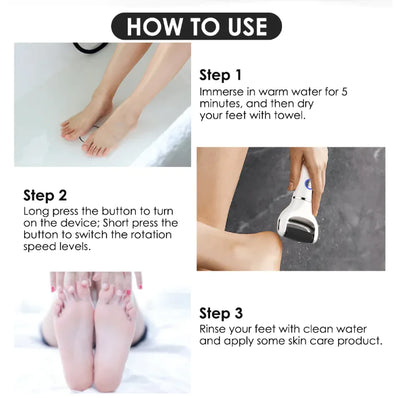 HOW TO USE

Step 1
Immerse in warm water for 5 minutes, and then dry your feet with towel.

Step 2
Long press the button to turn on the device; Short press the button to switch the rotation speed levels.

Step 3
Rinse your feet with clean water and apply some skin care product.